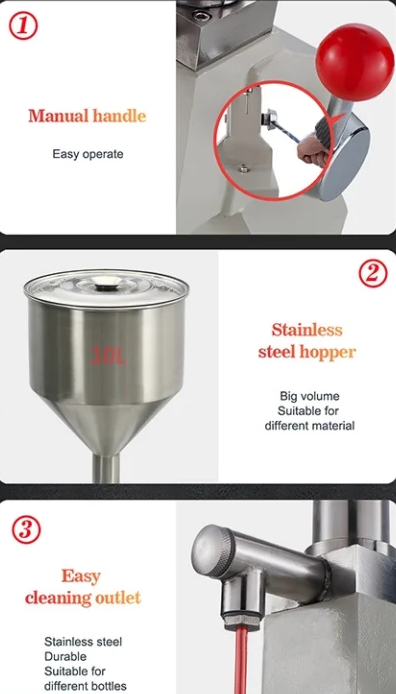 ①

Manual handle

Easy operate

②

10L

Stainless steel hopper

Big volume
Suitable for different material

③

Easy cleaning outlet

Stainless steel
Durable
Suitable for different bottles